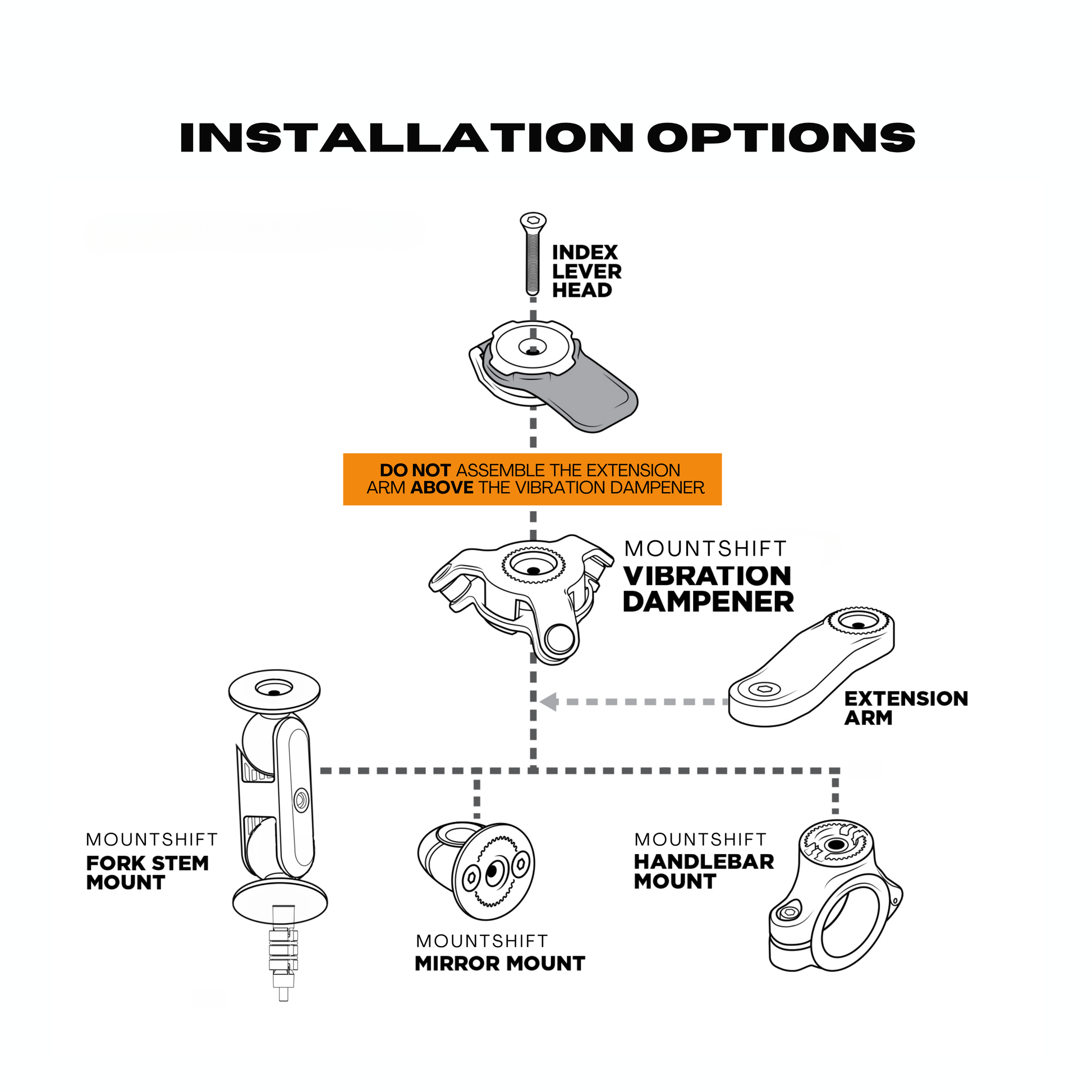 INSTALLATION OPTIONS

INDEX LEVER HEAD

DO NOT ASSEMBLE THE EXTENSION ARM ABOVE THE VIBRATION DAMPENER

MOUNTSHIFT
VIBRATION DAMPENER

EXTENSION ARM

MOUNTSHIFT
FORK STEM MOUNT

MOUNTSHIFT
MIRROR MOUNT

MOUNTSHIFT
HANDLEBAR MOUNT